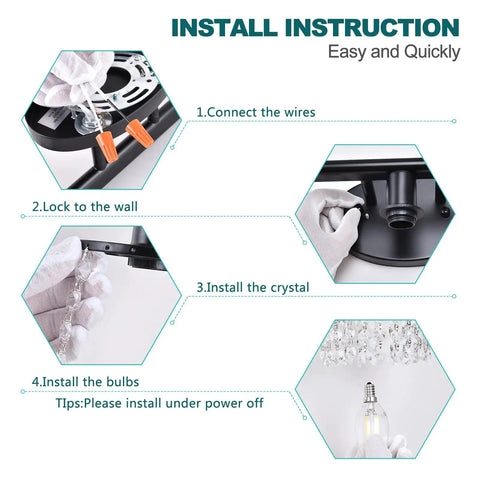 INSTALL INSTRUCTION
Easy and Quickly

1.Connect the wires

2.Lock to the wall

3.Install the crystal

4.Install the bulbs

TIps:Please install under power off