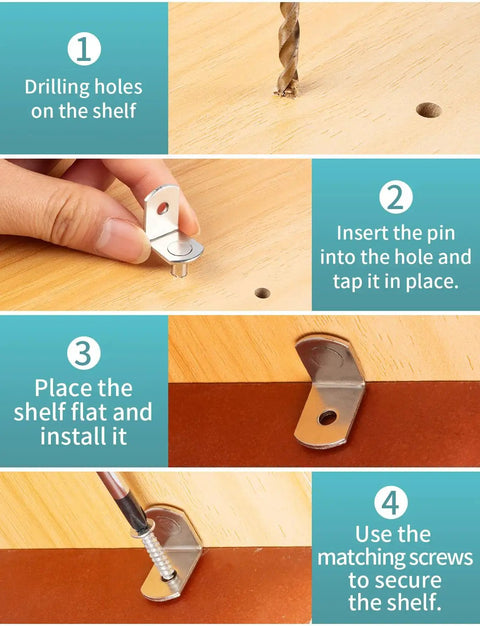 1
Drilling holes on the shelf

2
Insert the pin into the hole and tap it in place.

3
Place the shelf flat and install it

4
Use the matching screws to secure the shelf.