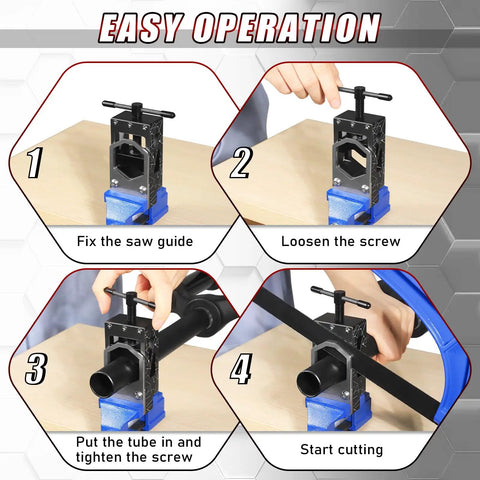 EASY OPERATION

1

Fix the saw guide

2

Loosen the screw

3

Put the tube in and tighten the screw

4

Start cutting