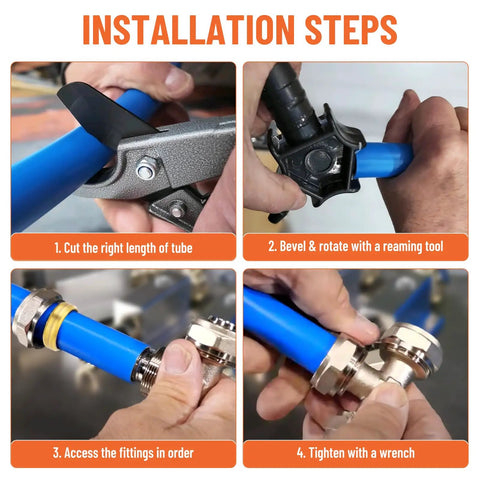 INSTALLATION STEPS

1. Cut the right length of tube

2. Bevel & rotate with a reaming tool

3. Access the fittings in order

4. Tighten with a wrench