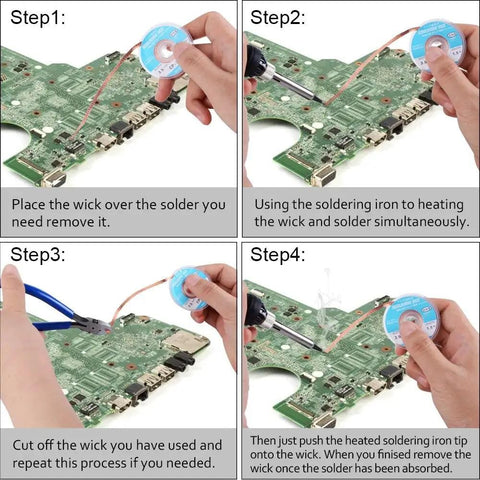 Step1:

Place the wick over the solder you need remove it.

Step2:

Using the soldering iron to heating the wick and solder simultaneously.

Step3:

Cut off the wick you have used and repeat this process if you needed.

Step4:

Then just push the heated soldering iron tip onto the wick. When you finised remove the wick once the solder has been absorbed.