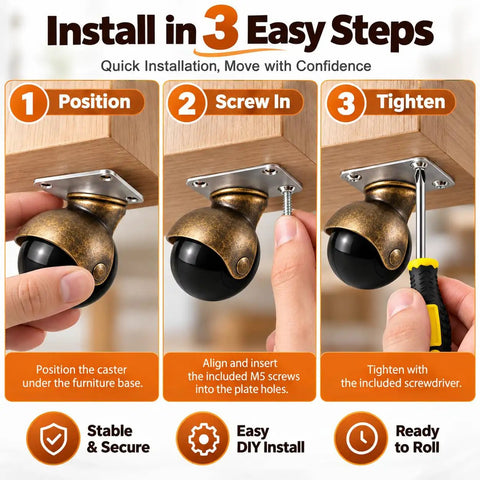 Install in 3 Easy Steps

Quick Installation, Move with Confidence

1 Position

Position the caster under the furniture base.

2 Screw In

Align and insert the included M5 screws into the plate holes.

3 Tighten

Tighten with the included screwdriver.

Stable & Secure

Easy DIY Install

Ready to Roll