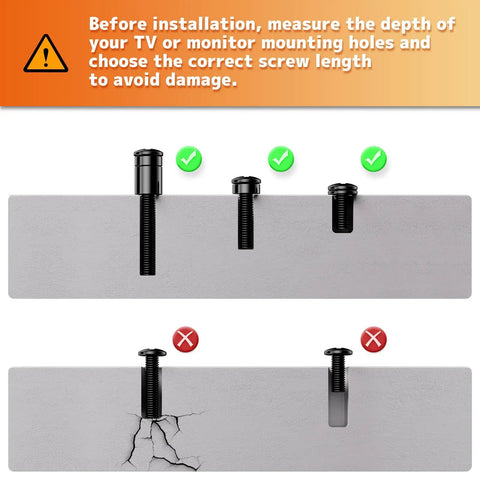 Before installation, measure the depth of your TV or monitor mounting holes and choose the correct screw length to avoid damage.