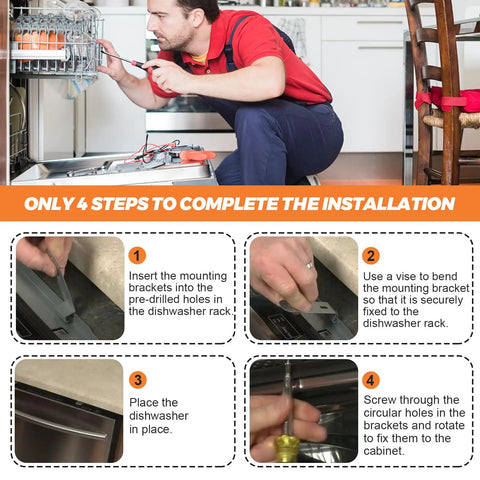 ONLY 4 STEPS TO COMPLETE THE INSTALLATION

1
Insert the mounting brackets into the pre-drilled holes in the dishwasher rack.

2
Use a vise to bend the mounting bracket so that it is securely fixed to the dishwasher rack.

3
Place the dishwasher in place.

4
Screw through the circular holes in the brackets and rotate to fix them to the cabinet.