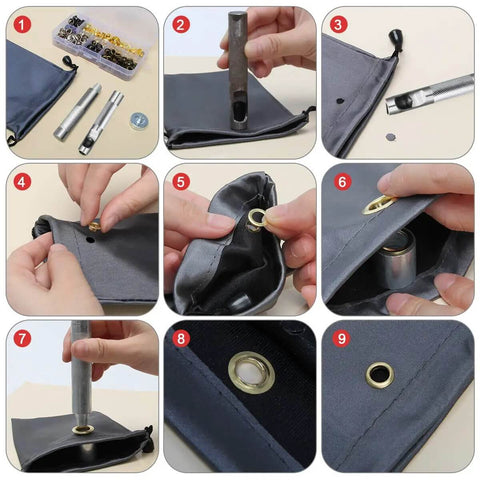 1
2
3
4
5
6
7
8
9