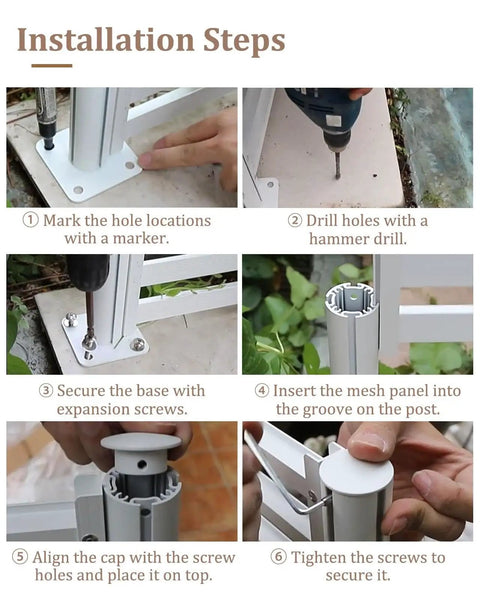 Installation Steps

① Mark the hole locations with a marker.

② Drill holes with a hammer drill.

③ Secure the base with expansion screws.

④ Insert the mesh panel into the groove on the post.

⑤ Align the cap with the screw holes and place it on top.

⑥ Tighten the screws to secure it.