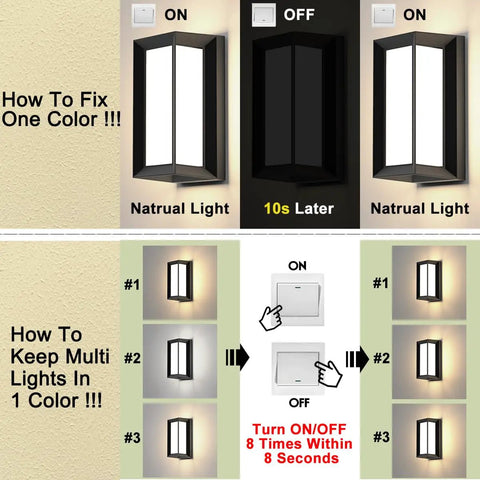 How To Fix One Color !!!

ON

Natrual Light

OFF

10s Later

ON

Natrual Light

How To Keep Multi Lights In 1 Color !!!

#1

#2

#3

ON

OFF

Turn ON/OFF 8 Times Within 8 Seconds

#1

#2

#3