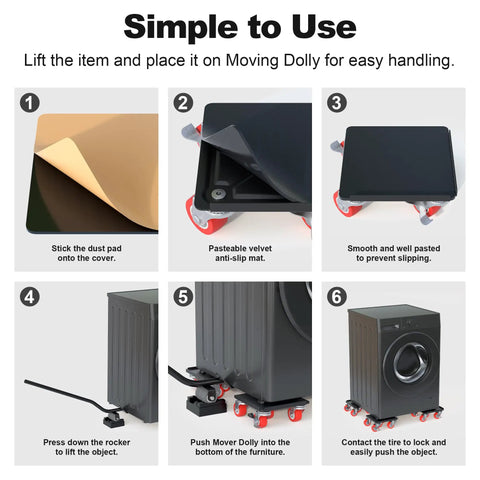 Simple to Use

Lift the item and place it on Moving Dolly for easy handling.

1
Stick the dust pad onto the cover.

2
Pasteable velvet anti-slip mat.

3
Smooth and well pasted to prevent slipping.

4
Press down the rocker to lift the object.

5
Push Mover Dolly into the bottom of the furniture.

6
Contact the tire to lock and easily push the object.