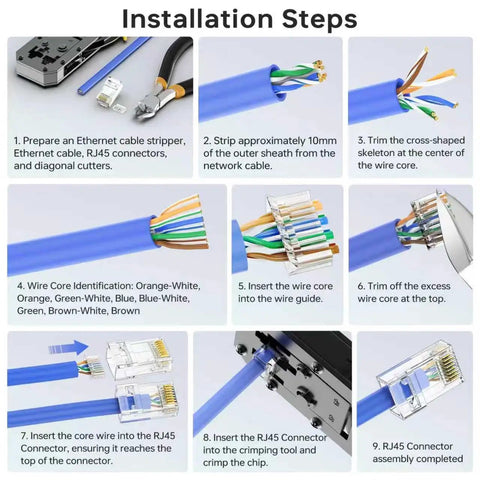 Installation Steps

1. Prepare an Ethernet cable stripper, Ethernet cable, RJ45 connectors, and diagonal cutters.

2. Strip approximately 10mm of the outer sheath from the network cable.

3. Trim the cross-shaped skeleton at the center of the wire core.

4. Wire Core Identification: Orange-White, Orange, Green-White, Blue, Blue-White, Green, Brown-White, Brown

5. Insert the wire core into the wire guide.

6. Trim off the excess wire core at the top.

7. Insert the core wire into the RJ45 Connector, ensuring it reaches the top of the connector.

8. Insert the RJ45 Connector into the crimping tool and crimp the chip.

9. RJ45 Connector assembly completed