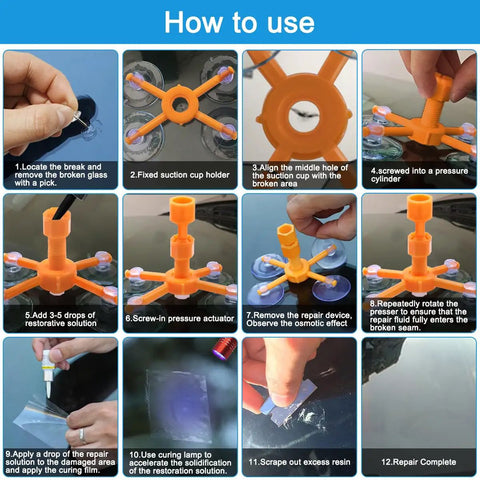 How to use

1.Locate the break and remove the broken glass with a pick.

2.Fixed suction cup holder

3.Align the middle hole of the suction cup with the broken area

4.screwed into a pressure cylinder

5.Add 3-5 drops of restorative solution

6.Screw-in pressure actuator

7.Remove the repair device, Observe the osmotic effect

8.Repeatedly rotate the presser to ensure that the repair fluid fully enters the broken seam.

9.Apply a drop of the repair solution to the damaged area and apply the curing film.

10.Use curing lamp to accelerate the solidification of the restoration solution.

11.Scrape out excess resin

12.Repair Complete