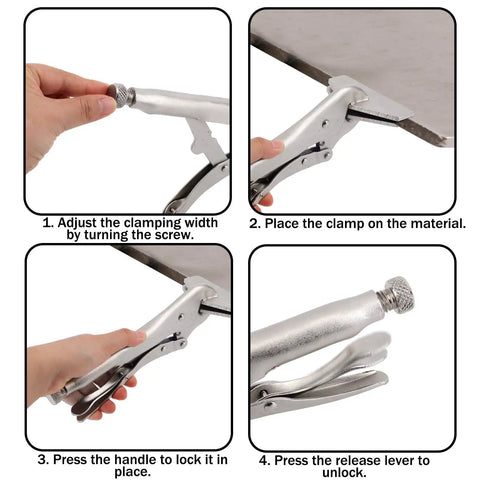 1. Adjust the clamping width by turning the screw.

2. Place the clamp on the material.

3. Press the handle to lock it in place.

4. Press the release lever to unlock.