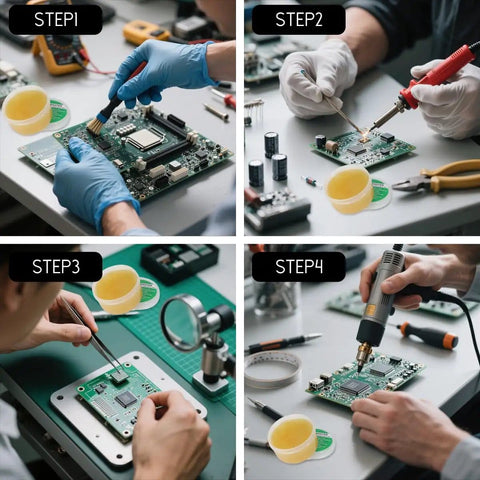 STEP1

STEP2

STEP3

STEP4