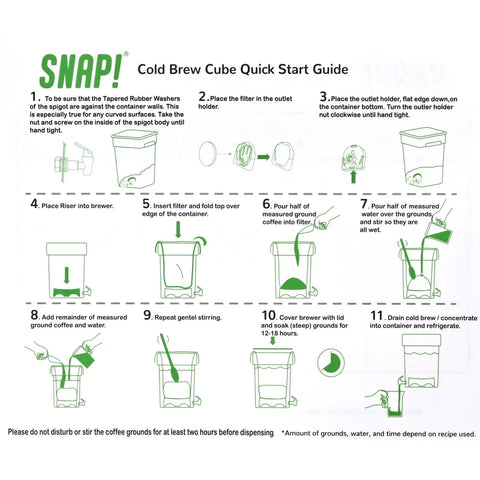 SNAP!® Cold Brew Cube Quick Start Guide

1. To be sure that the Tapered Rubber Washers of the spigot are against the container walls. This is especially true for any curved surfaces. Take the nut and screw on the inside of the spigot body until hand tight.

2. Place the filter in the outlet holder.

3. Place the outlet holder, flat edge down,on the container bottom. Turn the outler holder nut clockwise until hand tight.

4. Place Riser into brewer.

5. Insert filter and fold top over edge of the container.

6. Pour half of measured ground coffee into filter.

7. Pour half of measured water over the grounds and stir so they are all wet.

8. Add remainder of measured ground coffee and water.

9. Repeat gentel stirring.

10. Cover brewer with lid and soak (steep) grounds for 12-18 hours.

11. Drain cold brew / concentrate into container and refrigerate.

Please do not disturb or stir the coffee grounds for at least two hours before dispensing

*Amount of grounds, water, and time depend on recipe used.