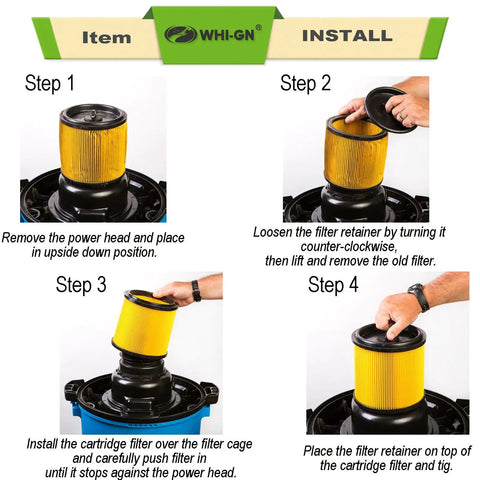 Item WHI-GN® INSTALL

Step 1

Remove the power head and place in upside down position.

Step 2

Loosen the filter retainer by turning it counter-clockwise, then lift and remove the old filter.

Step 3

Install the cartridge filter over the filter cage and carefully push filter in until it stops against the power head.

Step 4

Place the filter retainer on top of the cartridge filter and tig.