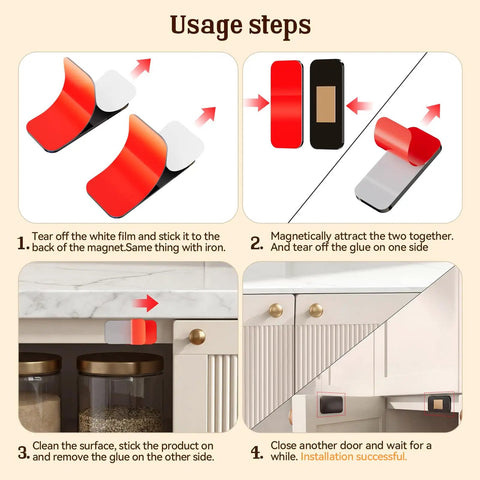 Usage steps

1. Tear off the white film and stick it to the back of the magnet.Same thing with iron.

2. Magnetically attract the two together. And tear off the glue on one side

3. Clean the surface, stick the product on and remove the glue on the other side.

4. Close another door and wait for a while. Installation successful.