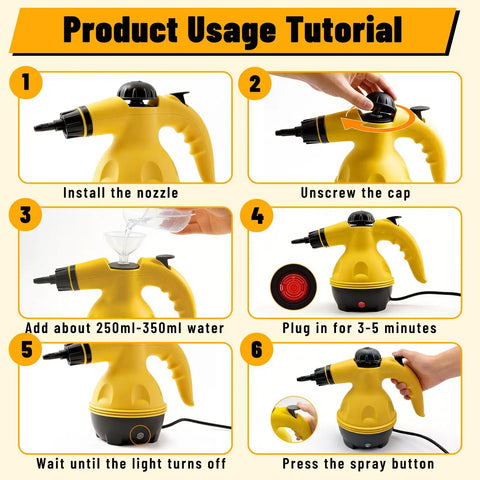 Product Usage Tutorial

1

Install the nozzle

2

Unscrew the cap

3

Add about 250ml-350ml water

4

Plug in for 3-5 minutes

5

Wait until the light turns off

6

Press the spray button