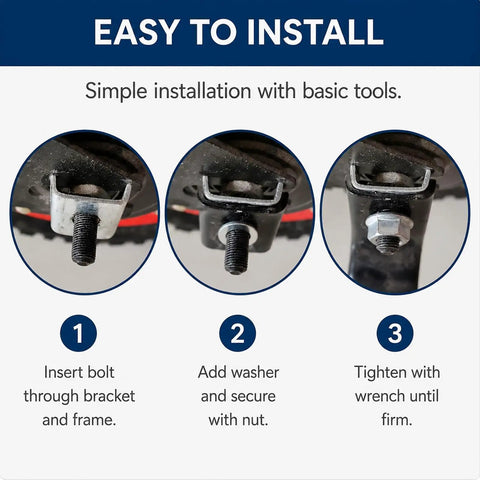 EASY TO INSTALL

Simple installation with basic tools.

1

Insert bolt through bracket and frame.

2

Add washer and secure with nut.

3

Tighten with wrench until firm.