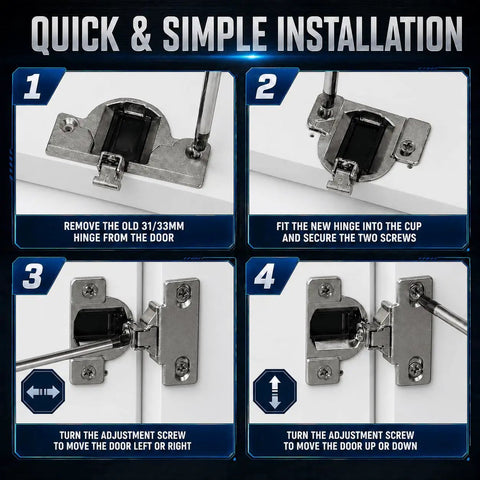 QUICK & SIMPLE INSTALLATION

1

REMOVE THE OLD 31/33MM HINGE FROM THE DOOR

2

FIT THE NEW HINGE INTO THE CUP AND SECURE THE TWO SCREWS

3

TURN THE ADJUSTMENT SCREW TO MOVE THE DOOR LEFT OR RIGHT

4

TURN THE ADJUSTMENT SCREW TO MOVE THE DOOR UP OR DOWN