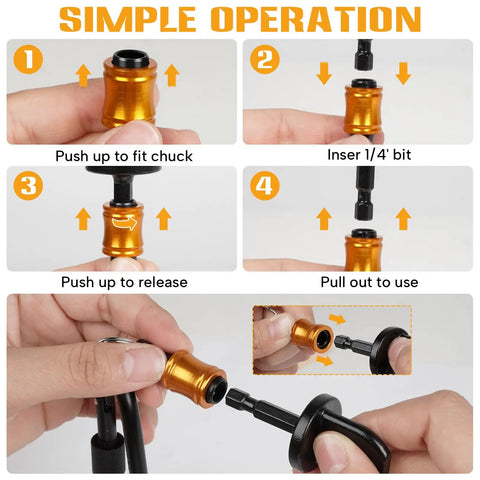 SIMPLE OPERATION

1

Push up to fit chuck

2

Inser 1/4' bit

3

Push up to release

4

Pull out to use