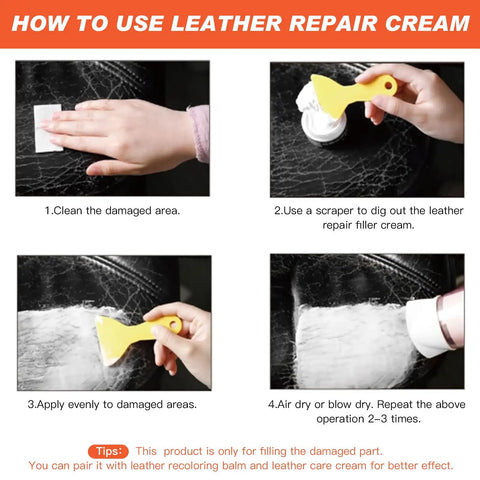 HOW TO USE LEATHER REPAIR CREAM

1.Clean the damaged area.

2.Use a scraper to dig out the leather repair filler cream.

3.Apply evenly to damaged areas.

4.Air dry or blow dry. Repeat the above operation 2–3 times.

Tips: This product is only for filling the damaged part. You can pair it with leather recoloring balm and leather care cream for better effect.