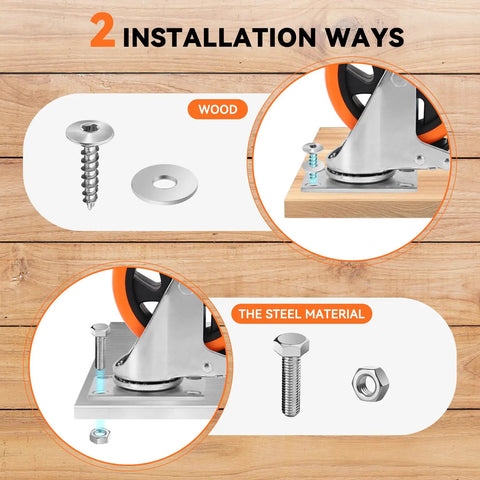 2 INSTALLATION WAYS

WOOD

THE STEEL MATERIAL