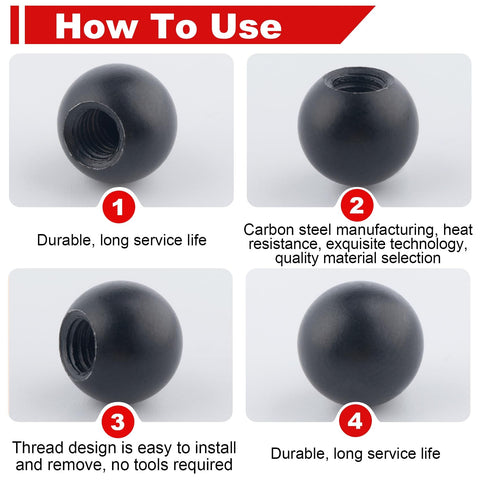 How To Use

1

Durable, long service life

2

Carbon steel manufacturing, heat resistance, exquisite technology, quality material selection

3

Thread design is easy to install and remove, no tools required

4

Durable, long service life