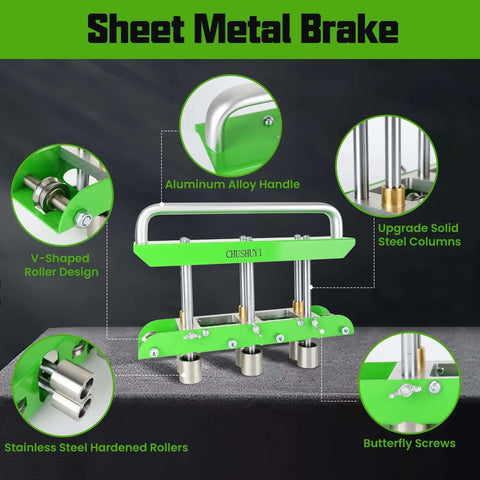 Sheet Metal Brake

Aluminum Alloy Handle

V-Shaped Roller Design

Upgrade Solid Steel Columns

CHUSHUYI

Stainless Steel Hardened Rollers

Butterfly Screws