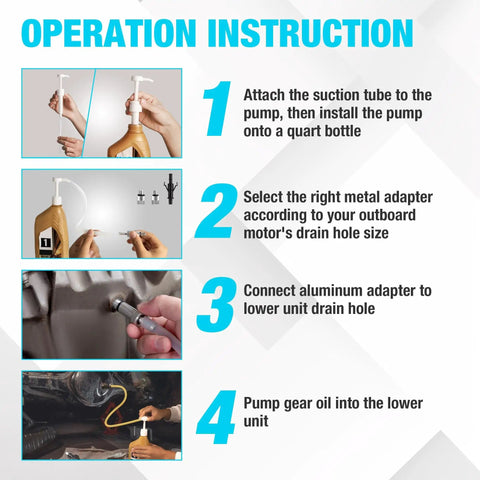 OPERATION INSTRUCTION

1 Attach the suction tube to the pump, then install the pump onto a quart bottle

1

2 Select the right metal adapter according to your outboard motor's drain hole size

3 Connect aluminum adapter to lower unit drain hole

4 Pump gear oil into the lower unit