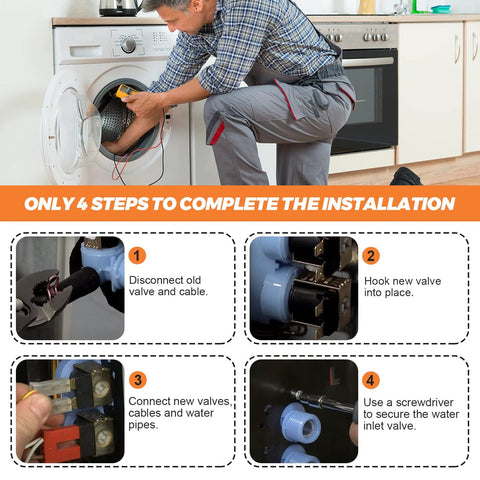 ONLY 4 STEPS TO COMPLETE THE INSTALLATION

1
Disconnect old valve and cable.

2
Hook new valve into place.

3
Connect new valves, cables and water pipes.

4
Use a screwdriver to secure the water inlet valve.