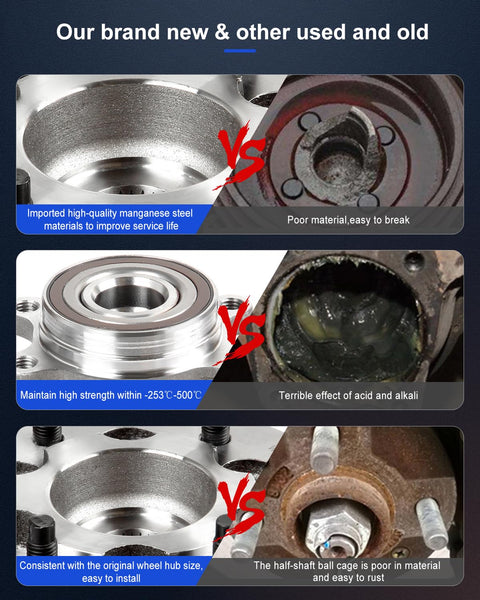 Our brand new & other used and old

VS

Imported high-quality manganese steel materials to improve service life

Poor material,easy to break

VS

Maintain high strength within -253℃-500℃

Terrible effect of acid and alkali

VS

Consistent with the original wheel hub size, easy to install

The half-shaft ball cage is poor in material and easy to rust