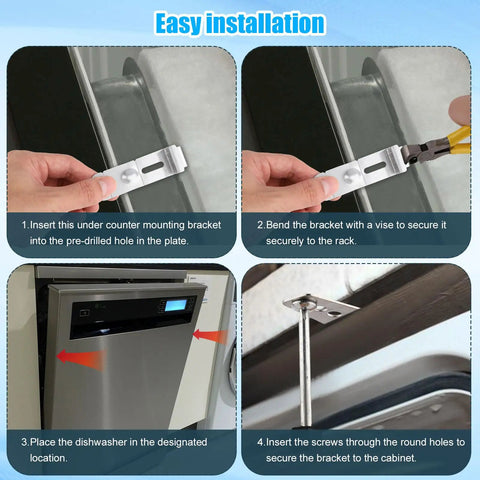 Easy installation

1.Insert this under counter mounting bracket into the pre-drilled hole in the plate.

2.Bend the bracket with a vise to secure it securely to the rack.

3.Place the dishwasher in the designated location.

4.Insert the screws through the round holes to secure the bracket to the cabinet.