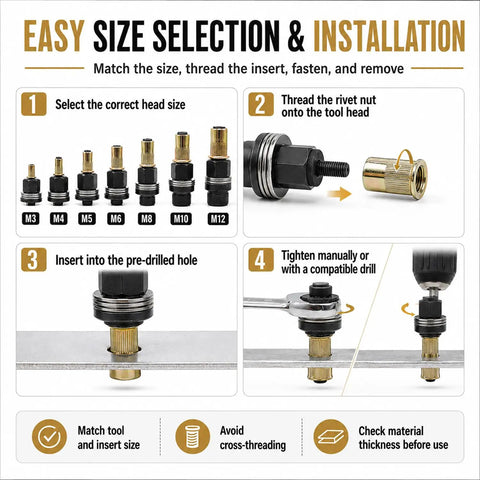 EASY SIZE SELECTION & INSTALLATION

Match the size, thread the insert, fasten, and remove

1 Select the correct head size

M3 M4 M5 M6 M8 M10 M12

2 Thread the rivet nut onto the tool head

3 Insert into the pre-drilled hole

4 Tighten manually or with a compatible drill

Match tool and insert size

Avoid cross-threading

Check material thickness before use