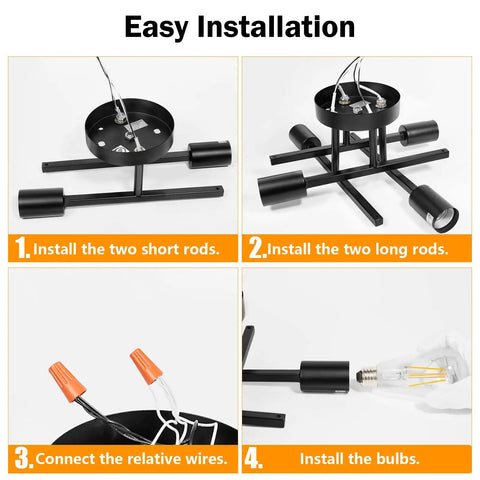 Easy Installation

1. Install the two short rods.

2. Install the two long rods.

3. Connect the relative wires.

4. Install the bulbs.