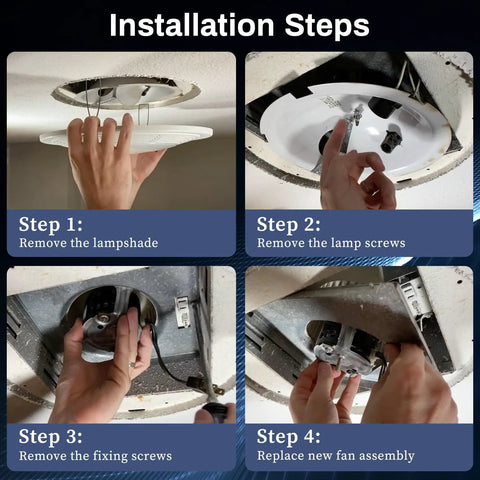 Installation Steps

Step 1:
Remove the lampshade

Step 2:
Remove the lamp screws

Step 3:
Remove the fixing screws

Step 4:
Replace new fan assembly