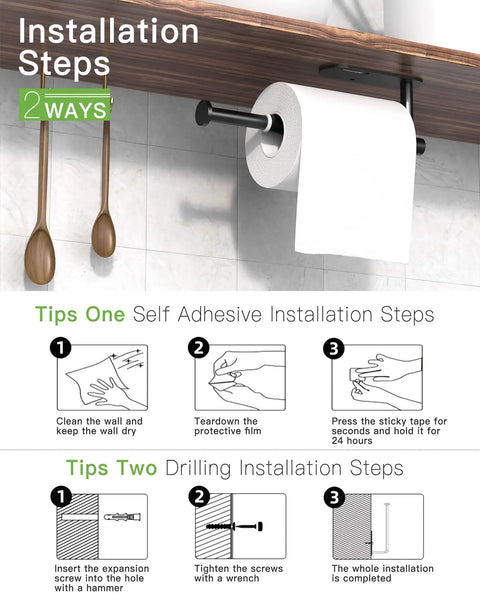 Installation Steps

2 WAYS

Tips One Self Adhesive Installation Steps

1
Clean the wall and keep the wall dry

2
Teardown the protective film

3
Press the sticky tape for seconds and hold it for 24 hours

Tips Two Drilling Installation Steps

1
Insert the expansion screw into the hole with a hammer

2
Tighten the screws with a wrench

3
The whole installation is completed