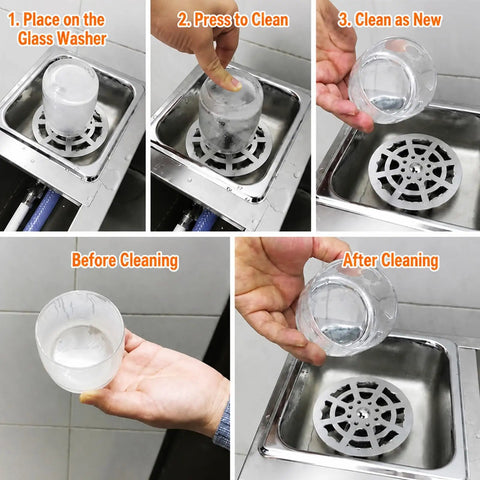 1. Place on the Glass Washer

2. Press to Clean

3. Clean as New

Before Cleaning

After Cleaning