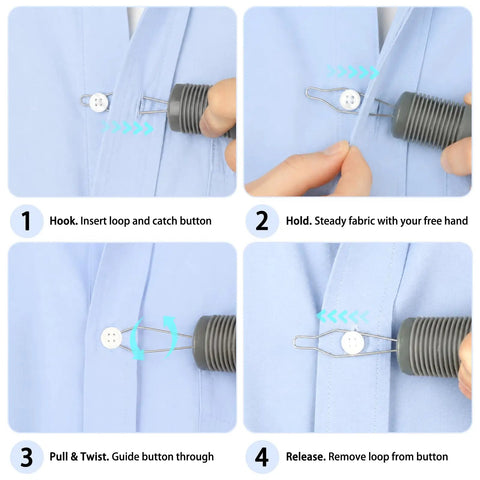 1 Hook. Insert loop and catch button

2 Hold. Steady fabric with your free hand

3 Pull & Twist. Guide button through

4 Release. Remove loop from button