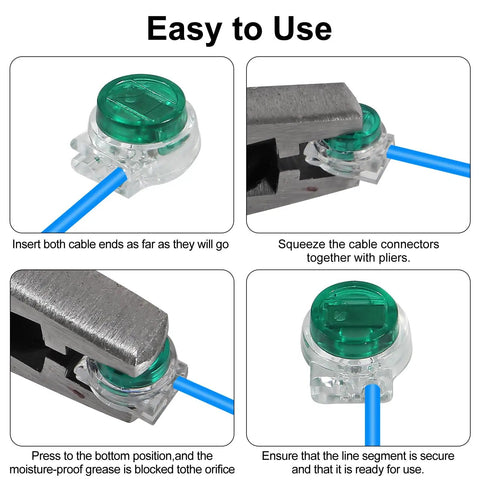 Easy to Use

Insert both cable ends as far as they will go

Squeeze the cable connectors together with pliers.

Press to the bottom position,and the moisture-proof grease is blocked tothe orifice

Ensure that the line segment is secure and that it is ready for use.