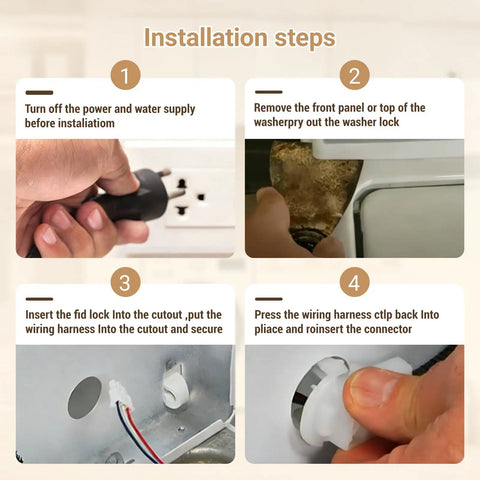 Installation steps

1

Turn off the power and water supply before instaliatiom

2

Remove the front panel or top of the washerpry out the washer lock

3

Insert the fid lock Into the cutout ,put the wiring harness Into the cutout and secure

4

Press the wiring harness ctlp back Into pliace and roinsert the connector