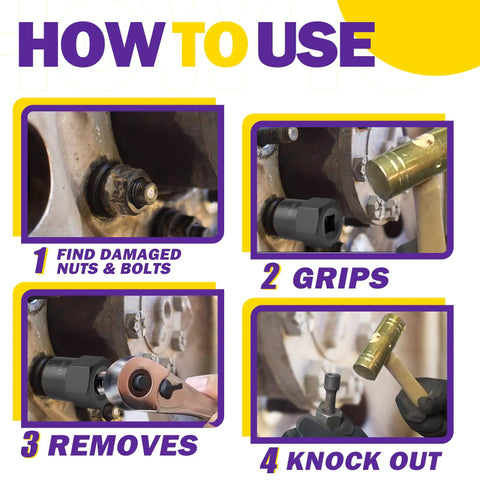 HOW TO USE

1 FIND DAMAGED NUTS & BOLTS

2 GRIPS

3 REMOVES

4 KNOCK OUT