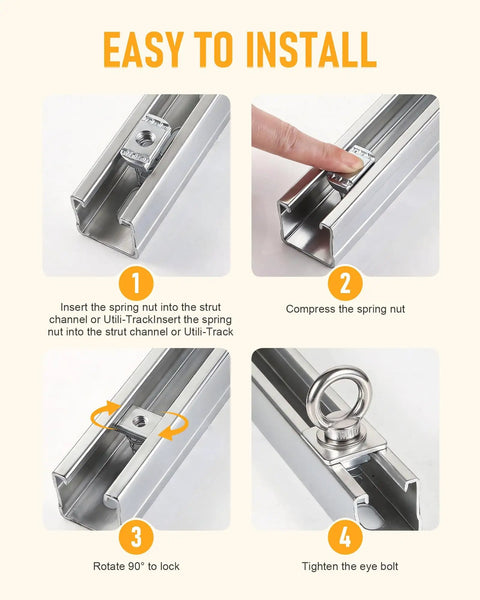 EASY TO INSTALL

1

Insert the spring nut into the strut channel or Utili-TrackInsert the spring nut into the strut channel or Utili-Track

2

Compress the spring nut

3

Rotate 90° to lock

4

Tighten the eye bolt