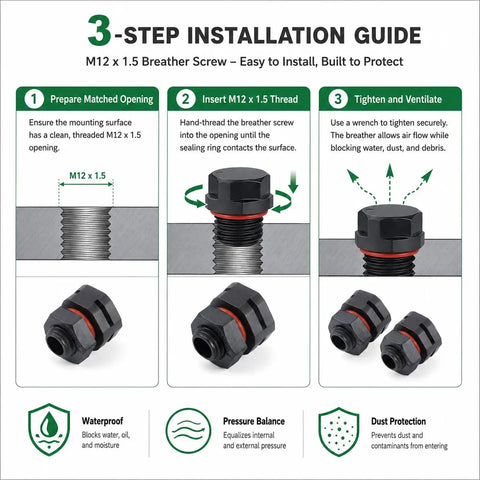 3-STEP INSTALLATION GUIDE

M12 x 1.5 Breather Screw – Easy to Install, Built to Protect

1 Prepare Matched Opening

Ensure the mounting surface has a clean, threaded M12 x 1.5 opening.

M12 x 1.5

2 Insert M12 x 1.5 Thread

Hand-thread the breather screw into the opening until the sealing ring contacts the surface.

3 Tighten and Ventilate

Use a wrench to tighten securely. The breather allows air flow while blocking water, dust, and debris.

Waterproof

Blocks water, oil, and moisture

Pressure Balance

Equalizes internal and external pressure

Dust Protection

Prevents dust and contaminants from entering