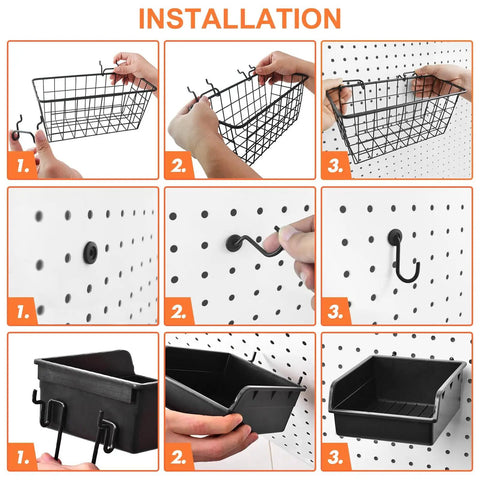 INSTALLATION

1.

2.

3.

1.

2.

3.

1.

2.

3.