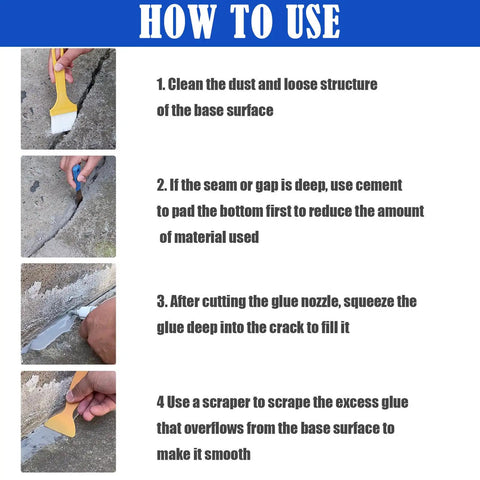 HOW TO USE

1. Clean the dust and loose structure of the base surface

2. If the seam or gap is deep, use cement to pad the bottom first to reduce the amount of material used

3. After cutting the glue nozzle, squeeze the glue deep into the crack to fill it

4 Use a scraper to scrape the excess glue that overflows from the base surface to make it smooth