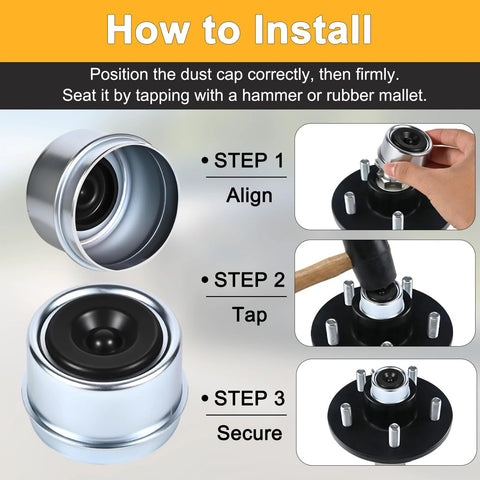 How to Install

Position the dust cap correctly, then firmly. Seat it by tapping with a hammer or rubber mallet.

• STEP 1
Align

• STEP 2
Tap

• STEP 3
Secure