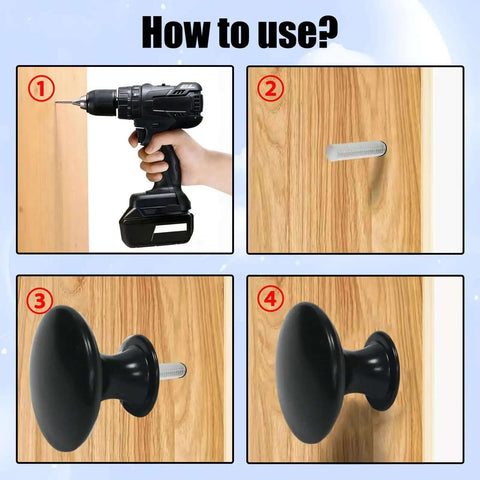 How to use?

①

②

③

④