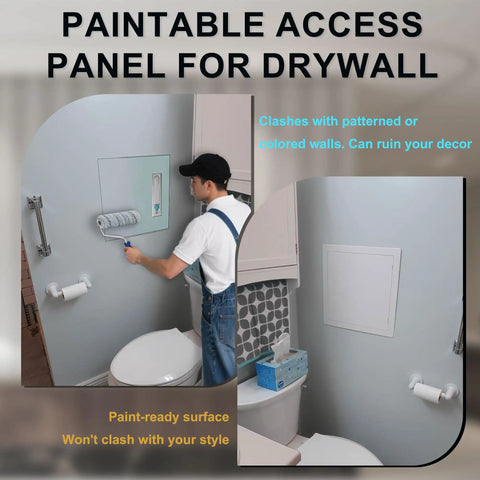 PAINTABLE ACCESS PANEL FOR DRYWALL

Clashes with patterned or colored walls. Can ruin your decor

Paint-ready surface
Won't clash with your style