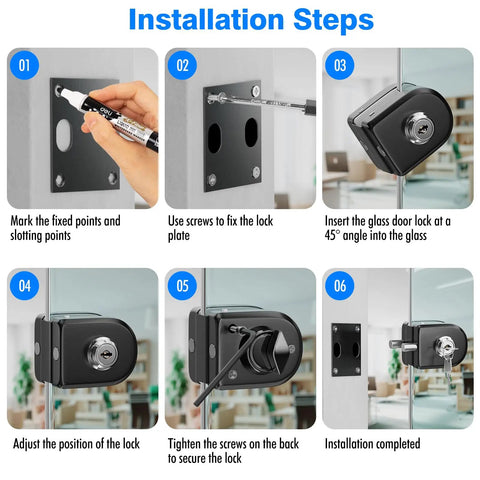 Installation Steps

01

Mark the fixed points and slotting points

02

Use screws to fix the lock plate

03

Insert the glass door lock at a 45° angle into the glass

04

Adjust the position of the lock

05

Tighten the screws on the back to secure the lock

06

Installation completed