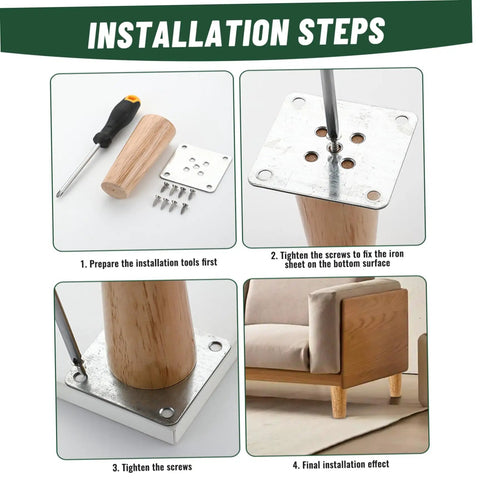 INSTALLATION STEPS

1. Prepare the installation tools first

2. Tighten the screws to fix the iron sheet on the bottom surface

3. Tighten the screws

4. Final installation effect