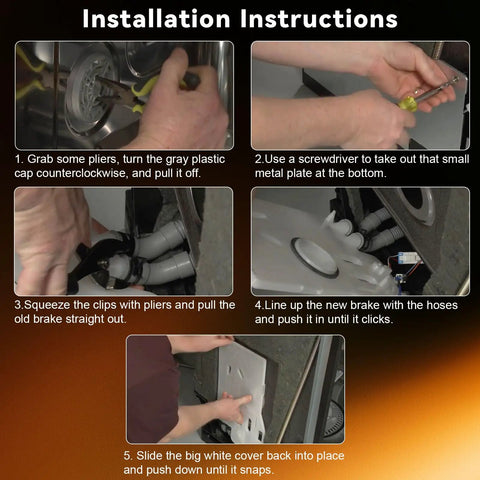 Installation Instructions

1. Grab some pliers, turn the gray plastic cap counterclockwise, and pull it off.

2.Use a screwdriver to take out that small metal plate at the bottom.

3.Squeeze the clips with pliers and pull the old brake straight out.

4.Line up the new brake with the hoses and push it in until it clicks.

5. Slide the big white cover back into place and push down until it snaps.